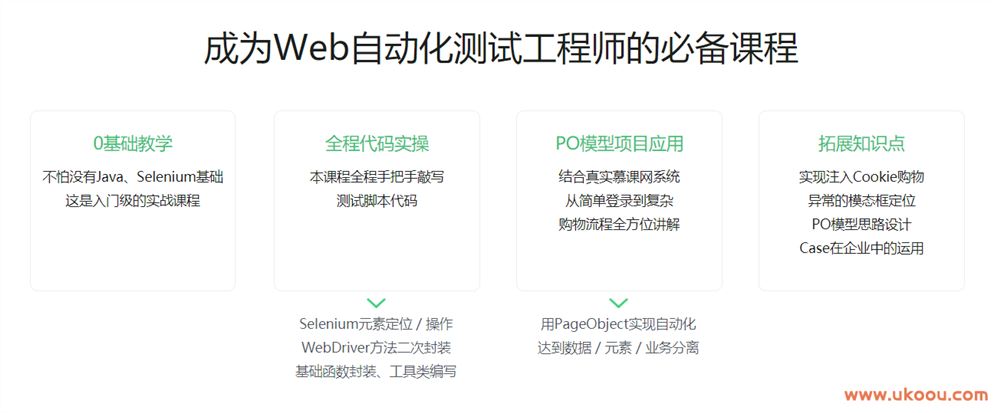 成为Web自动化测试工程师的必备课程

0基础教学

不怕没有Java、Selenium基础
这是入门级的实战课程

全程代码实操

本课程全程手把手敲写
测试脚本代码

Selenium元素定位 / 操作
WebDriver方法二次封装
基础函数封装、工具类编写

PO模型项目应用

结合真实慕课网系统
从简单登录到复杂
购物流程全方位讲解

用PageObject实现自动化
达到数据 / 元素 / 业务分离

拓展知识点

实现注入Cookie购物
异常的模态框定位
PO模型思路设计
Case在企业中的运用

www.ukoou.com